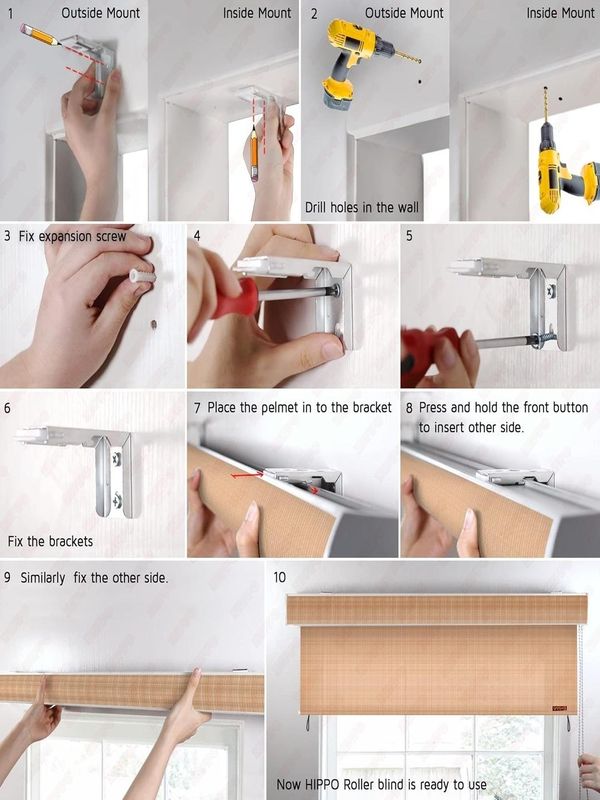 1 Outside Mount

Inside Mount

2 Outside Mount

Inside Mount

Drill holes in the wall

3 Fix expansion screw

4

5

6

Fix the brackets

7 Place the pelmet in to the bracket

8 Press and hold the front button to insert other side.

9 Similarly fix the other side.

10

Now HIPPO Roller blind is ready to use